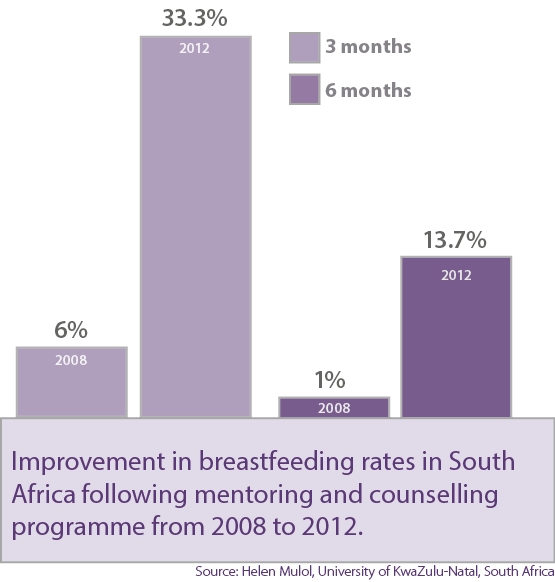 33.3%

2012

3 months

6 months

13.7%

2012

6%

2008

1%

2008

Improvement in breastfeeding rates in South Africa following mentoring and counselling programme from 2008 to 2012.

Source: Helen Mulol, University of KwaZulu-Natal, South Africa