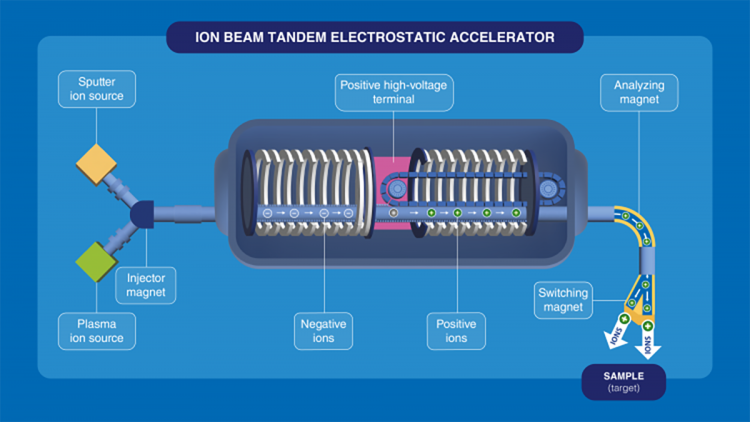 ION BEAM TANDEM ELECTROSTATIC ACCELERATOR

Sputter ion source

Positive high-voltage terminal

Analyzing magnet

Injector magnet

Plasma ion source

Negative ions

Positive ions

Switching magnet

IONS

IONS

SAMPLE
(target)