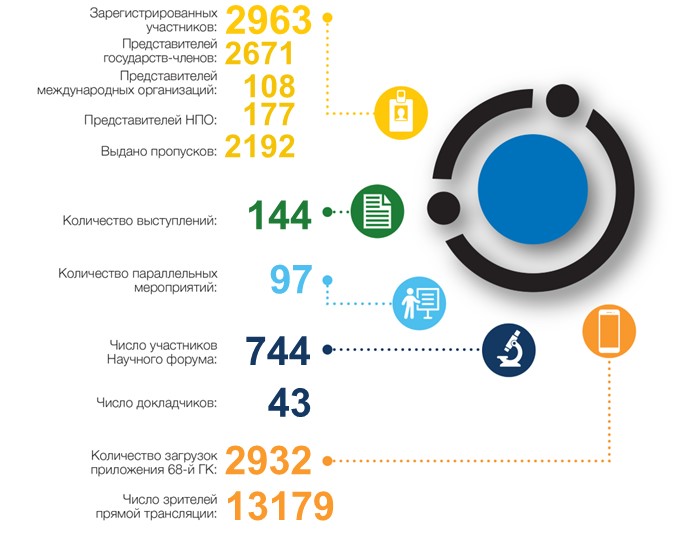 Зарегистрированных участников: 2963

Представителей государств-членов: 2671

Представителей международных организаций: 108

Представителей НПО: 177

Выдано пропусков: 2192

Количество выступлений: 144

Количество параллельных мероприятий: 97

Число участников Научного форума: 744

Число докладчиков: 43

Количество загрузок приложения 68-й ГК: 2932

Число зрителей прямой трансляции: 13179