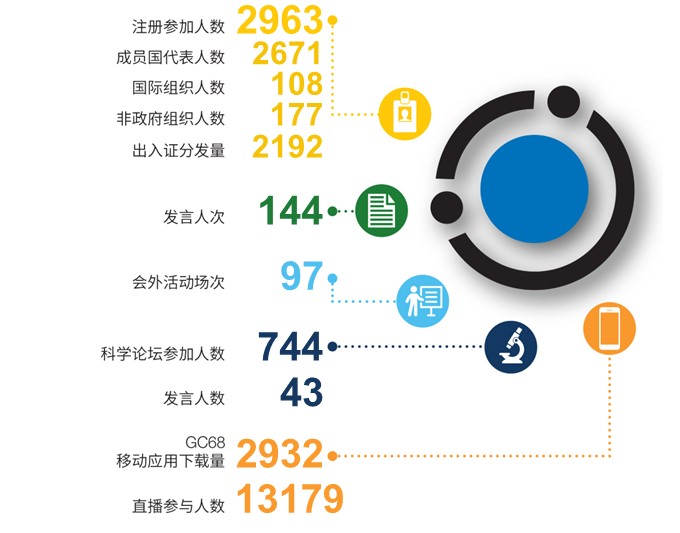 注册参加人数 2963
成员国代表人数 2671
国际组织人数 108
非政府组织人数 177
出入证分发量 2192

发言人次 144

会外活动场次 97

科学论坛参加人数 744

发言人数 43

GC68
移动应用下载量 2932

直播参与人数 13179